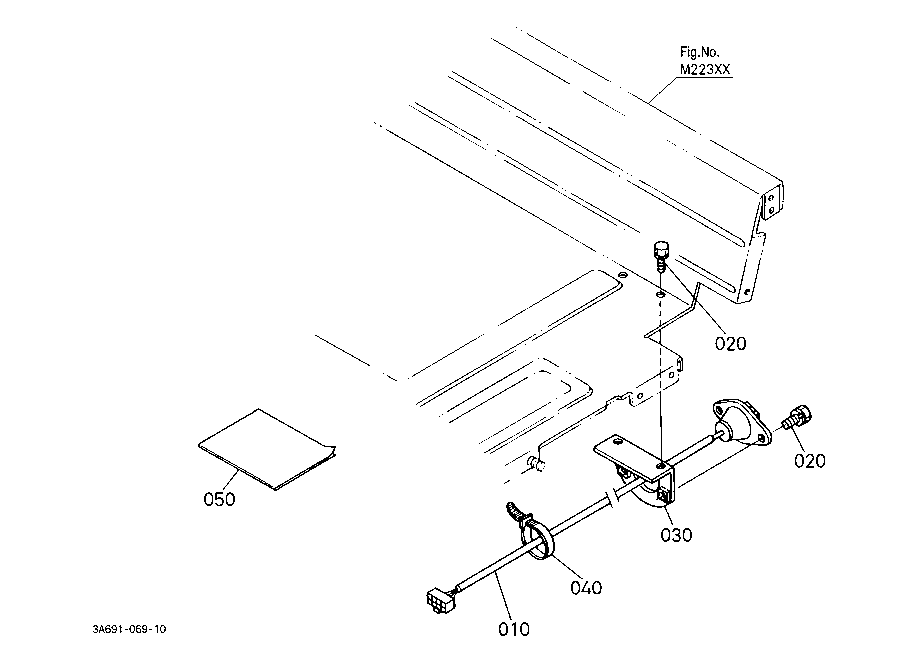 Fig.No.
M223XX

020

020

050

030

040

010

3A691-069-10